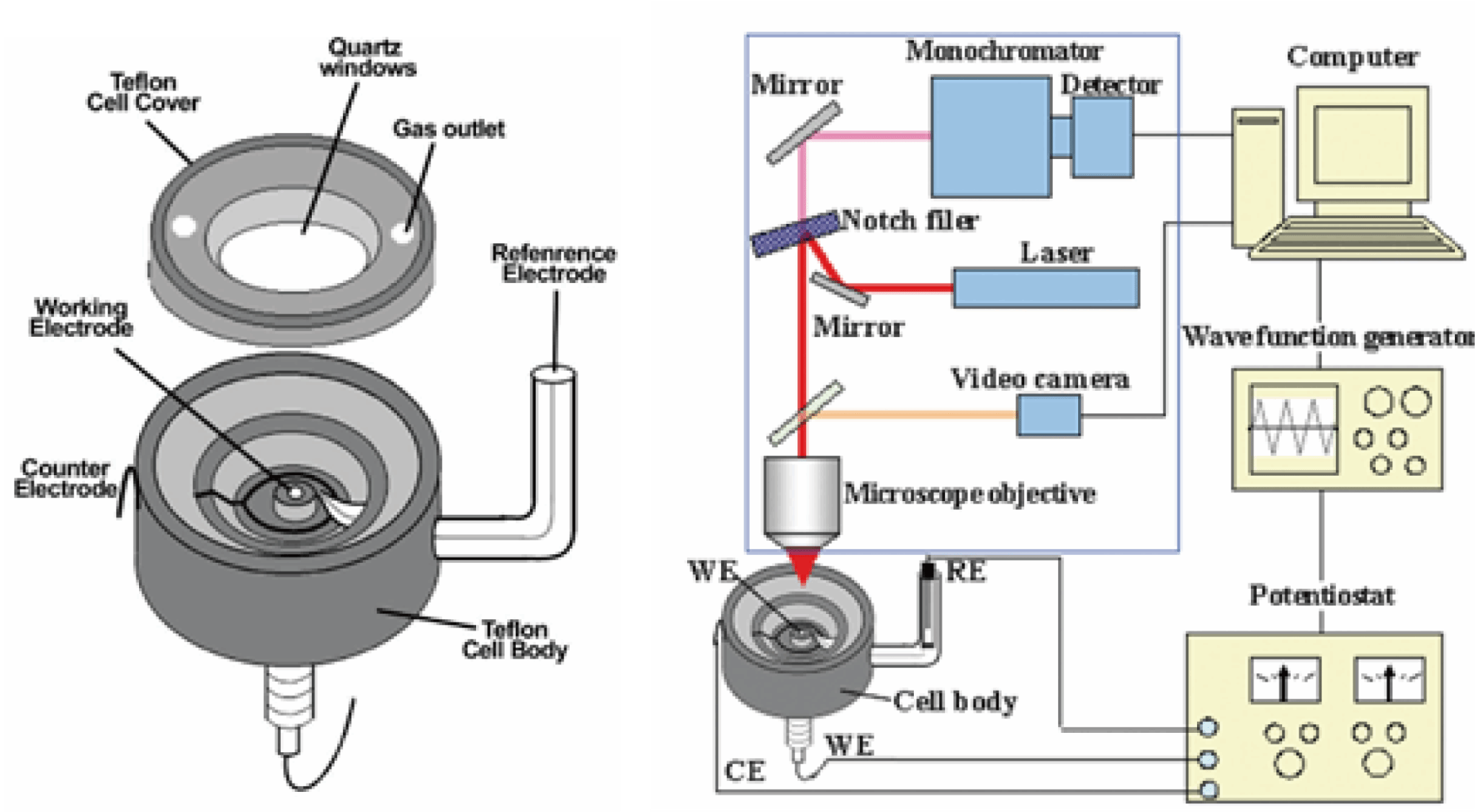 Quartz windows

Teflon Cell Cover

Gas outlet

Refenrence Electrode

Working Electrode

Counter Electrode

Teflon Cell Body

Monochromator

Mirror

Detector

Computer

Notch filer

Laser

Mirror

Wavefunction generator

Video camera

Microscope objective

WE

RE

Potentiostat

Cell body

WE

CE